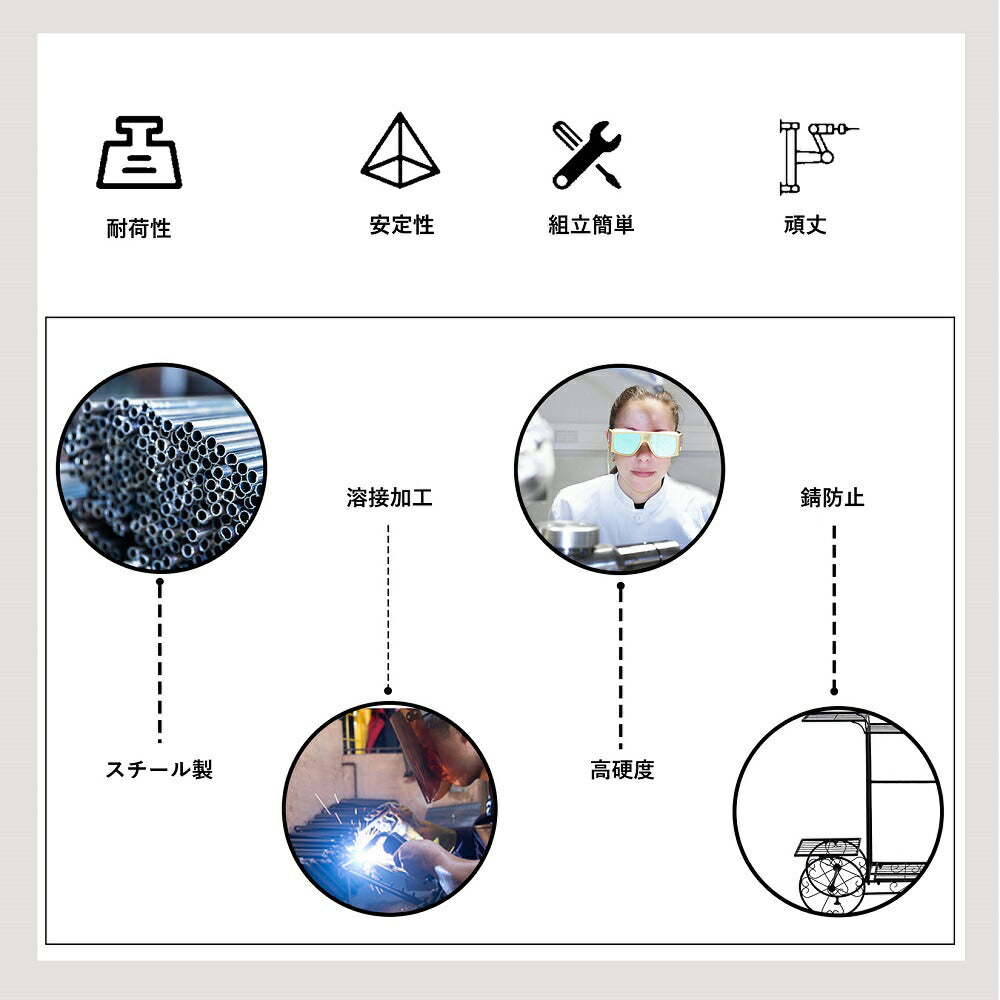 耐荷性

安定性

組立簡単

頑丈

溶接加工

錆防止

スチール製

高硬度