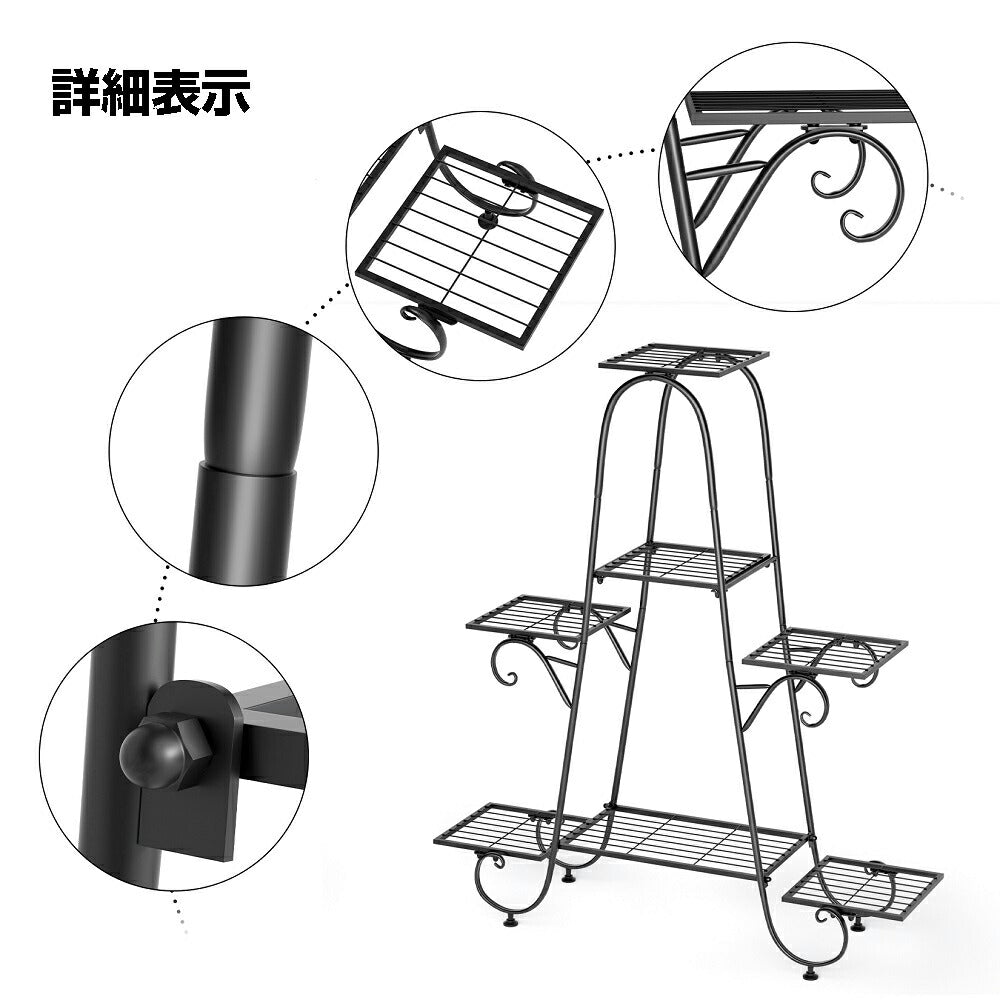 詳細表示