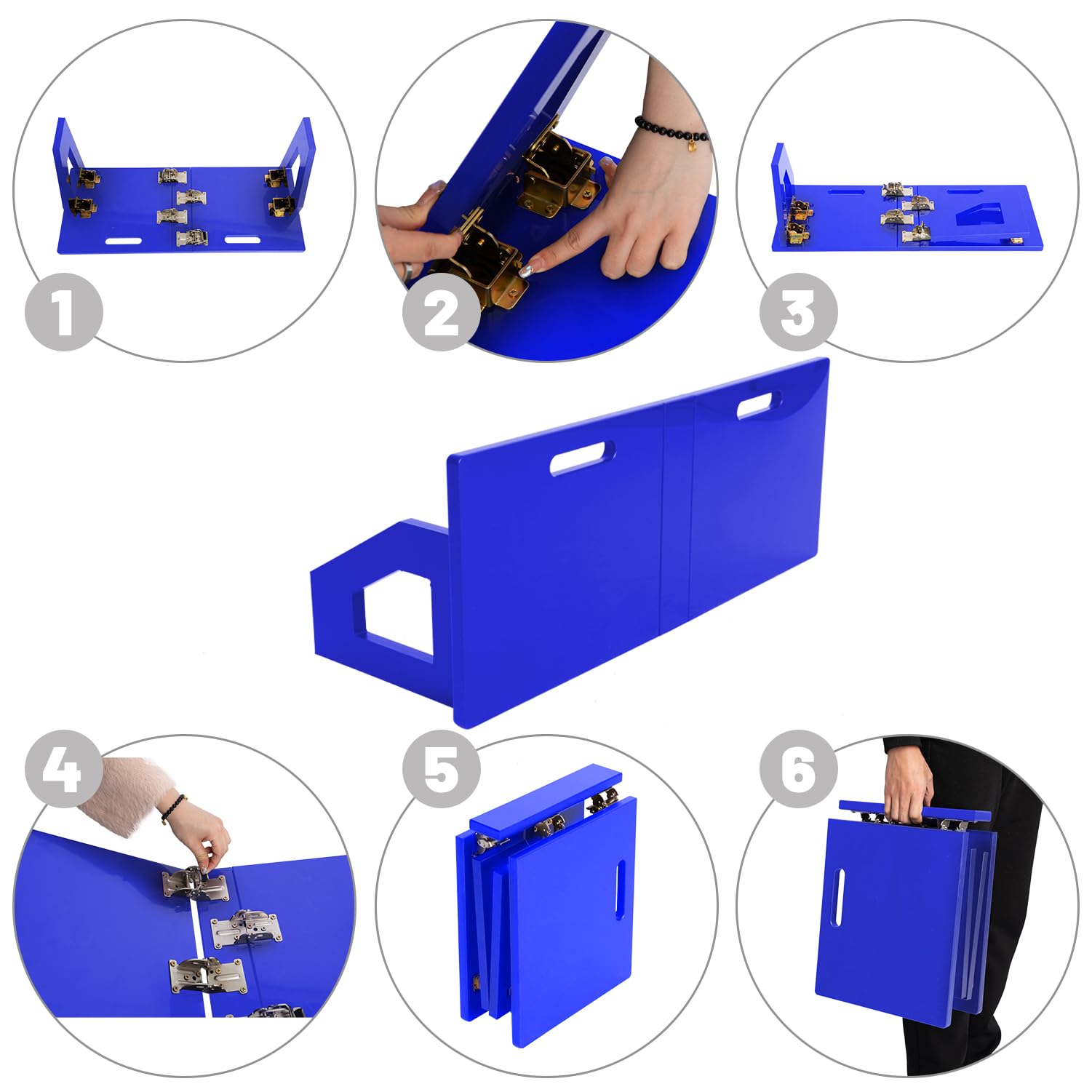 1
2
3
4
5
6