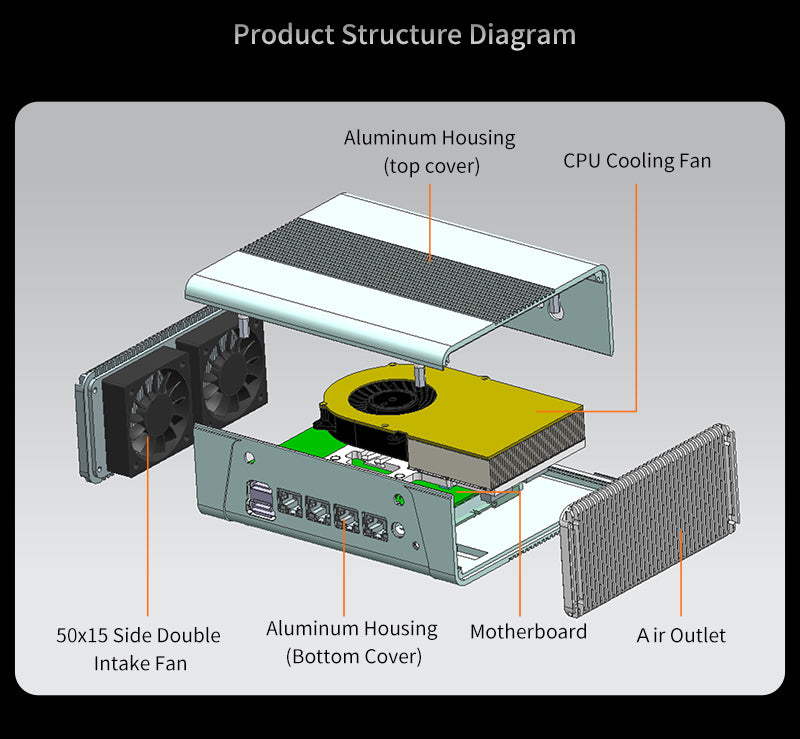 Product Structure Diagram

Aluminum Housing (top cover)

CPU Cooling Fan

50x15 Side Double Intake Fan

Aluminum Housing (Bottom Cover)

Motherboard

A ir Outlet