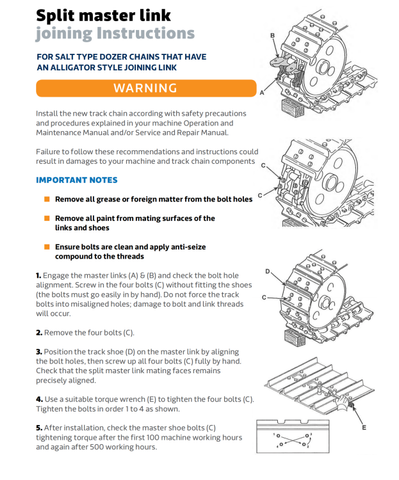 Split master link
joining Instructions

FOR SALT TYPE DOZER CHAINS THAT HAVE AN ALLIGATOR STYLE JOINING LINK

WARNING

Install the new track chain according with safety precautions and procedures explained in your machine Operation and Maintenance Manual and/or Service and Repair Manual.

Failure to follow these recommendations and instructions could result in damages to your machine and track chain components

IMPORTANT NOTES

Remove all grease or foreign matter from the bolt holes

Remove all paint from mating surfaces of the links and shoes

Ensure bolts are clean and apply anti-seize compound to the threads

1. Engage the master links (A) & (B) and check the bolt hole alignment. Screw in the four bolts (C) without fitting the shoes (the bolts must go easily in by hand). Do not force the track bolts into misaligned holes; damage to bolt and link threads will occur.

2. Remove the four bolts (C).

3. Position the track shoe (D) on the master link by aligning the bolt holes, then screw up all four bolts (C) fully by hand. Check that the split master link mating faces remains precisely aligned.

4. Use a suitable torque wrench (E) to tighten the four bolts (C). Tighten the bolts in order 1 to 4 as shown.

5. After installation, check the master shoe bolts (C) tightening torque after the first 100 machine working hours and again after 500 working hours.

B
A
C
C
D
C
E