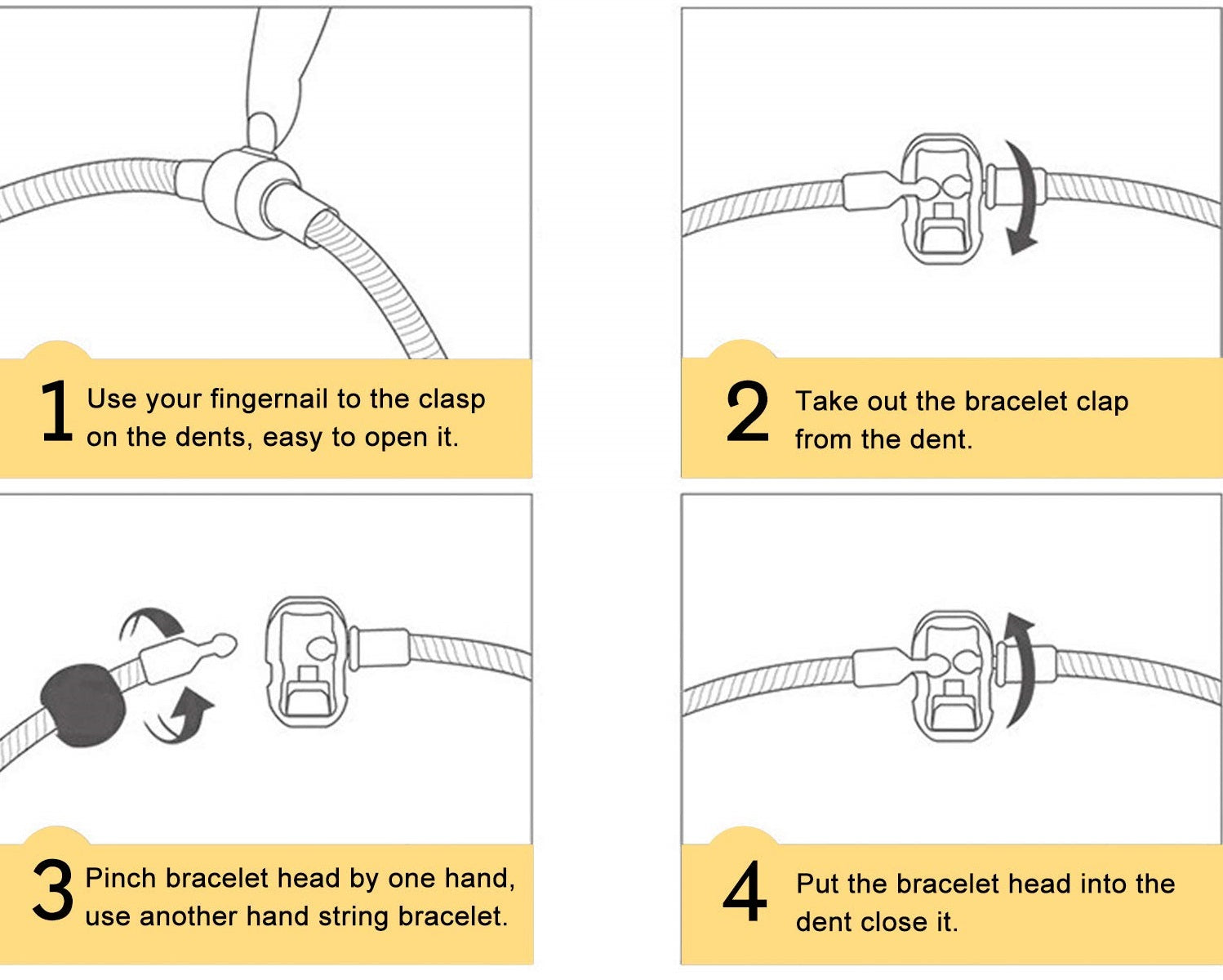 1 Use your fingernail to the clasp on the dents, easy to open it.

2 Take out the bracelet clap from the dent.

3 Pinch bracelet head by one hand, use another hand string bracelet.

4 Put the bracelet head into the dent close it.