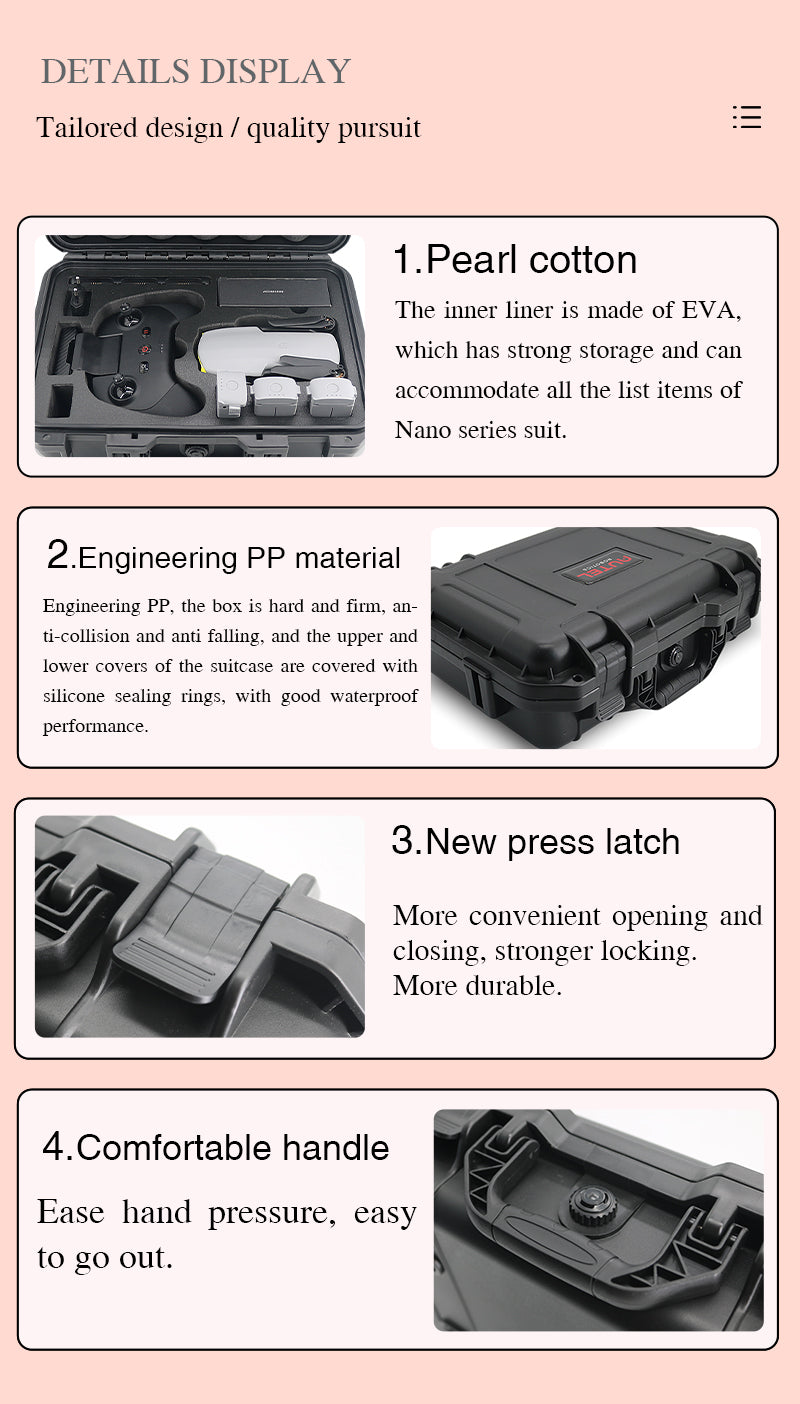 DETAILS DISPLAY

Tailored design / quality pursuit

1.Pearl cotton

The inner liner is made of EVA, which has strong storage and can accommodate all the list items of Nano series suit.

2.Engineering PP material

Engineering PP, the box is hard and firm, anti-collision and anti falling, and the upper and lower covers of the suitcase are covered with silicone sealing rings, with good waterproof performance.

AUTEL

3.New press latch

More convenient opening and closing, stronger locking. More durable.

4.Comfortable handle

Ease hand pressure, easy to go out.