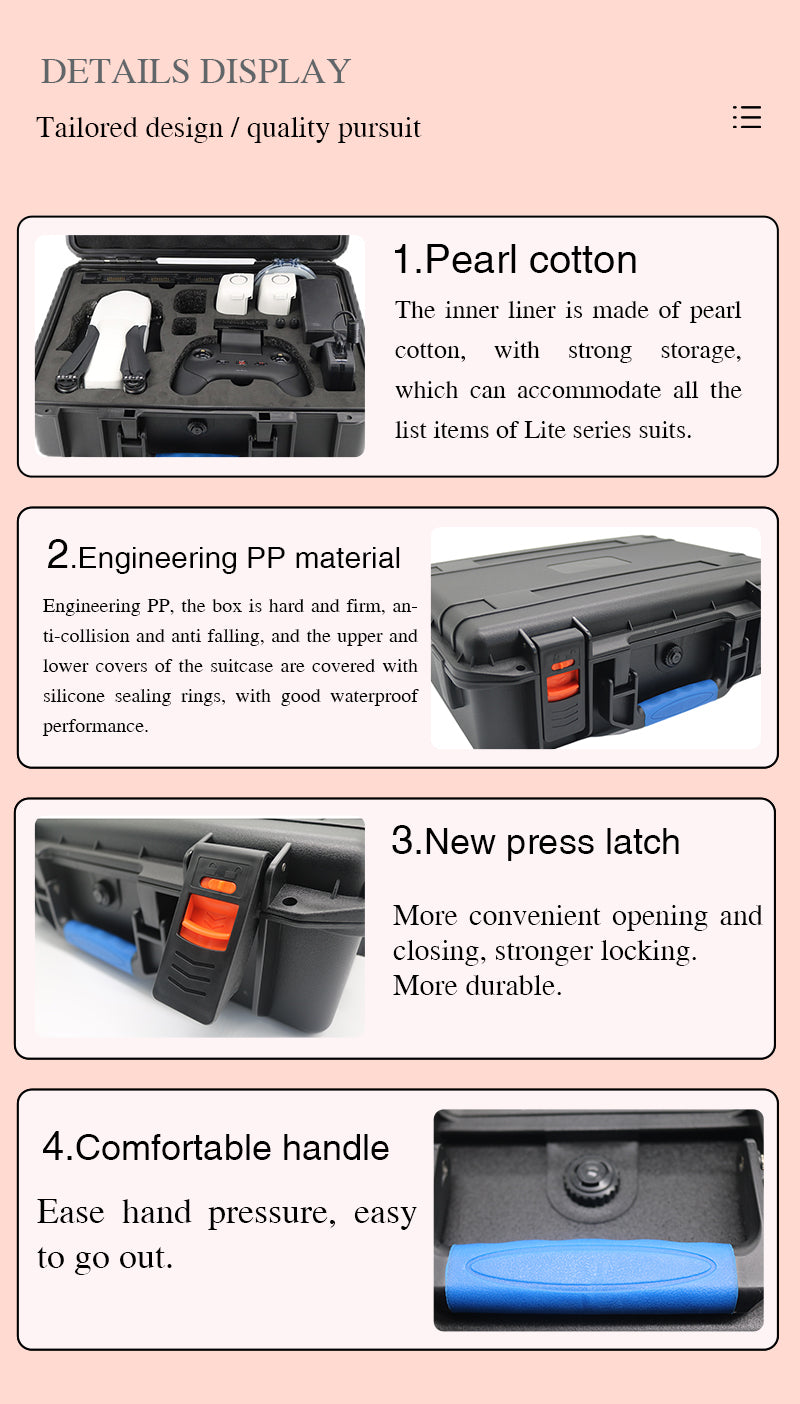 DETAILS DISPLAY

Tailored design / quality pursuit

1.Pearl cotton

The inner liner is made of pearl cotton, with strong storage, which can accommodate all the list items of Lite series suits.

2.Engineering PP material

Engineering PP, the box is hard and firm, anti-collision and anti falling, and the upper and lower covers of the suitcase are covered with silicone sealing rings, with good waterproof performance.

3.New press latch

More convenient opening and closing, stronger locking. More durable.

4.Comfortable handle

Ease hand pressure, easy to go out.