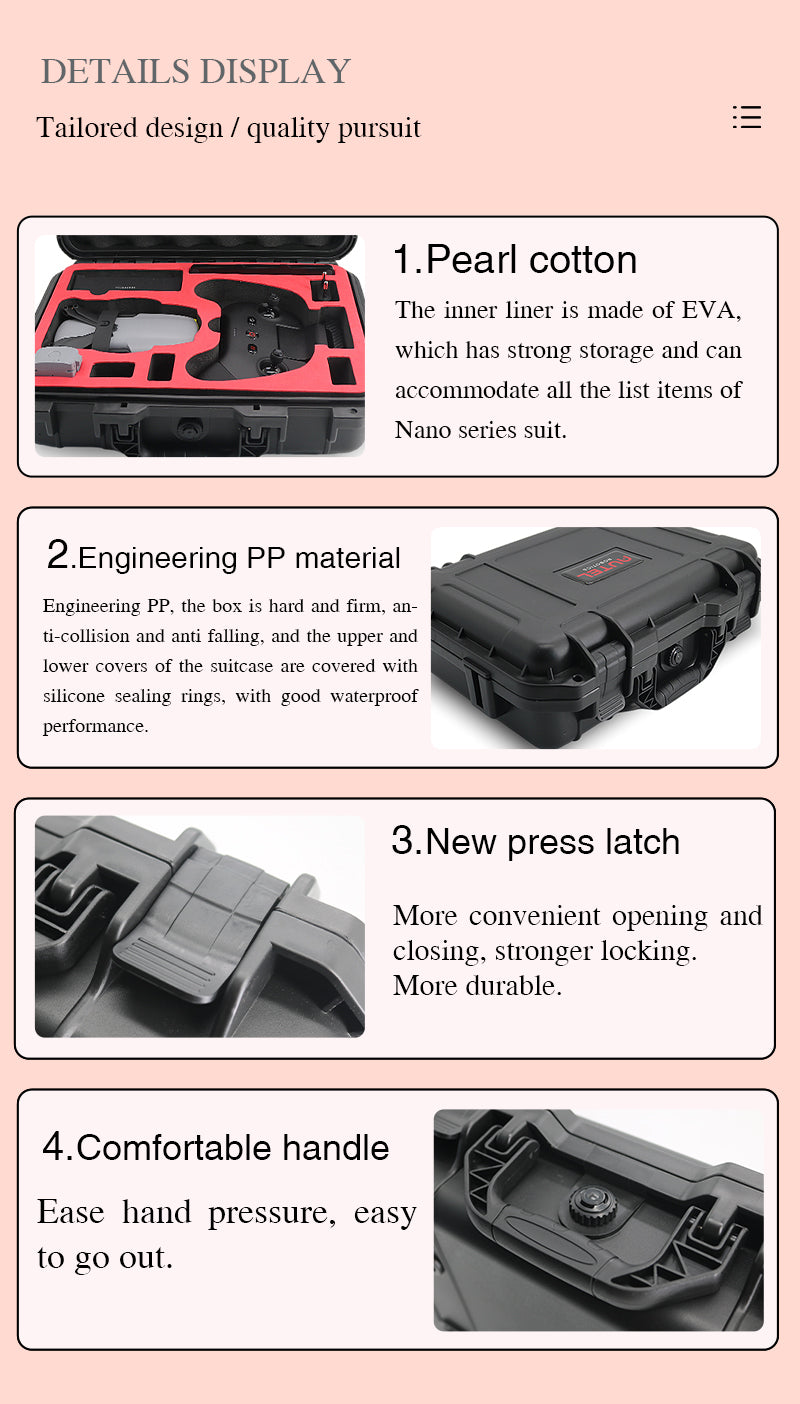 DETAILS DISPLAY
Tailored design / quality pursuit

1.Pearl cotton
The inner liner is made of EVA, which has strong storage and can accommodate all the list items of Nano series suit.

2.Engineering PP material
Engineering PP, the box is hard and firm, anti-collision and anti falling, and the upper and lower covers of the suitcase are covered with silicone sealing rings, with good waterproof performance.

AUTEL

3.New press latch
More convenient opening and closing, stronger locking. More durable.

4.Comfortable handle
Ease hand pressure, easy to go out.