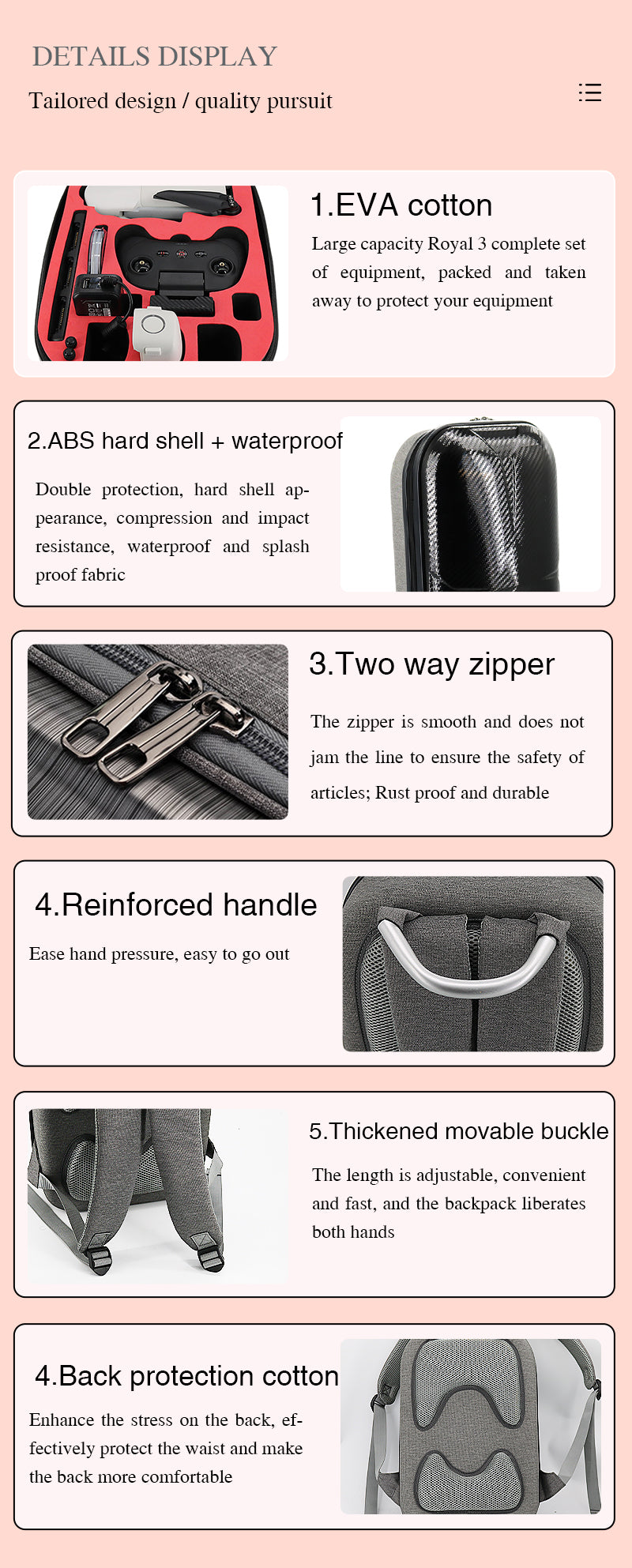 DETAILS DISPLAY
Tailored design / quality pursuit

1.EVA cotton
Large capacity Royal 3 complete set of equipment, packed and taken away to protect your equipment

2.ABS hard shell + waterproof
Double protection, hard shell appearance, compression and impact resistance, waterproof and splash proof fabric

3.Two way zipper
The zipper is smooth and does not jam the line to ensure the safety of articles; Rust proof and durable

4.Reinforced handle
Ease hand pressure, easy to go out

5.Thickened movable buckle
The length is adjustable, convenient and fast, and the backpack liberates both hands

4.Back protection cotton
Enhance the stress on the back, effectively protect the waist and make the back more comfortable