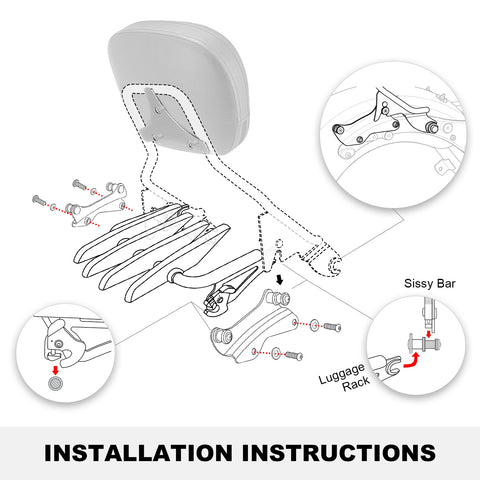 Sissy Bar

Luggage Rack

INSTALLATION INSTRUCTIONS