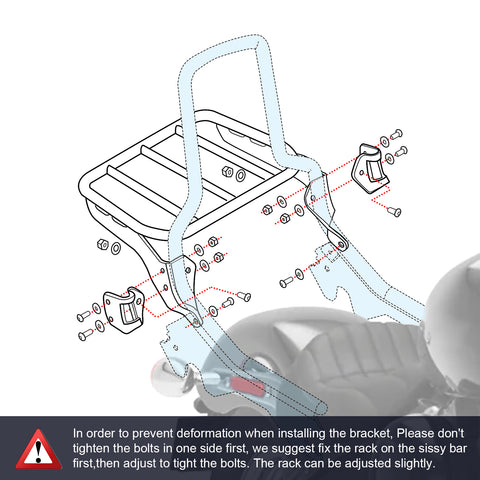 In order to prevent deformation when installing the bracket, Please don't tighten the bolts in one side first, we suggest fix the rack on the sissy bar first,then adjust to tight the bolts. The rack can be adjusted slightly.