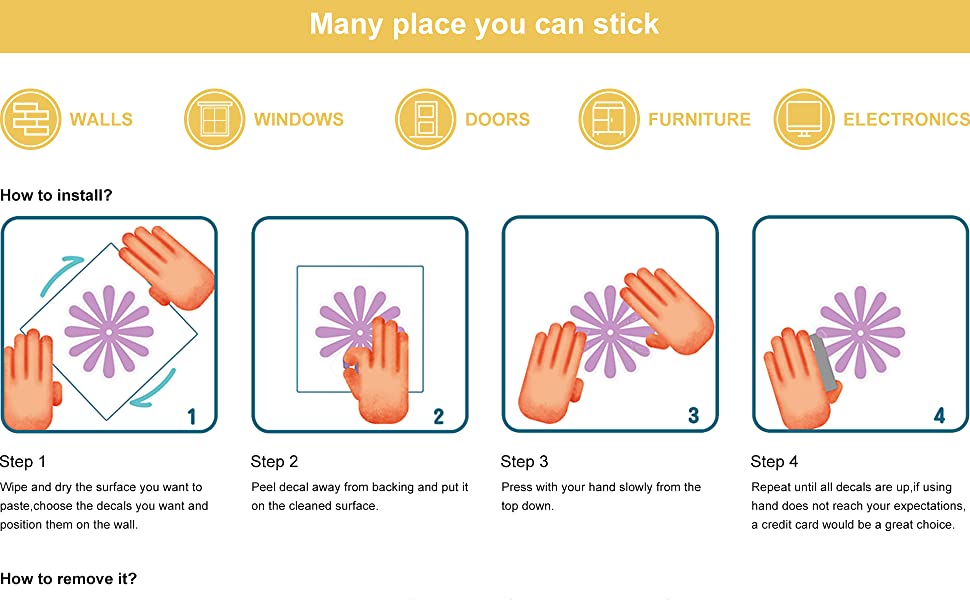 Many place you can stick

WALLS

WINDOWS

DOORS

FURNITURE

ELECTRONICS

How to install?

1

2

3

4

Step 1
Wipe and dry the surface you want to paste,choose the decals you want and position them on the wall.

Step 2
Peel decal away from backing and put it on the cleaned surface.

Step 3
Press with your hand slowly from the top down.

Step 4
Repeat until all decals are up,if using hand does not reach your expectations, a credit card would be a great choice.

How to remove it?