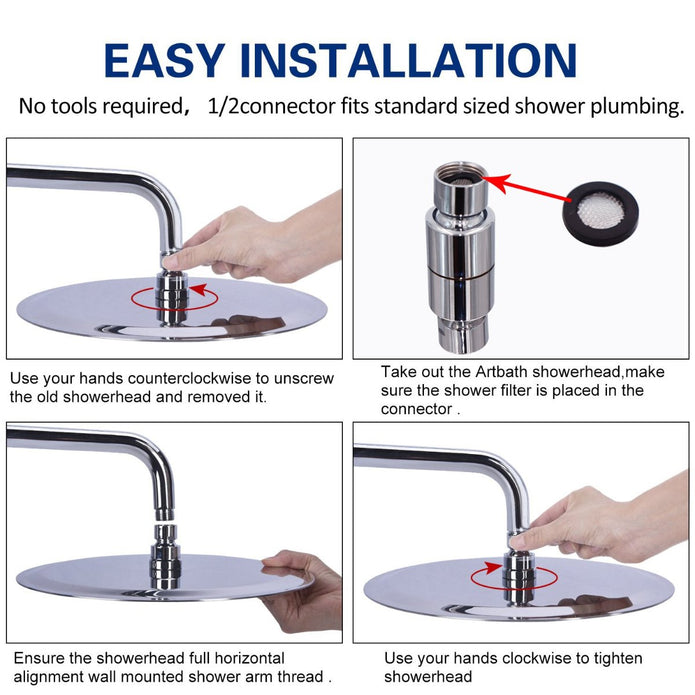 EASY INSTALLATION

No tools required， 1/2connector fits standard sized shower plumbing.

Use your hands counterclockwise to unscrew the old showerhead and removed it.

Take out the Artbath showerhead,make sure the shower filter is placed in the connector .

Ensure the showerhead full horizontal alignment wall mounted shower arm thread .

Use your hands clockwise to tighten showerhead