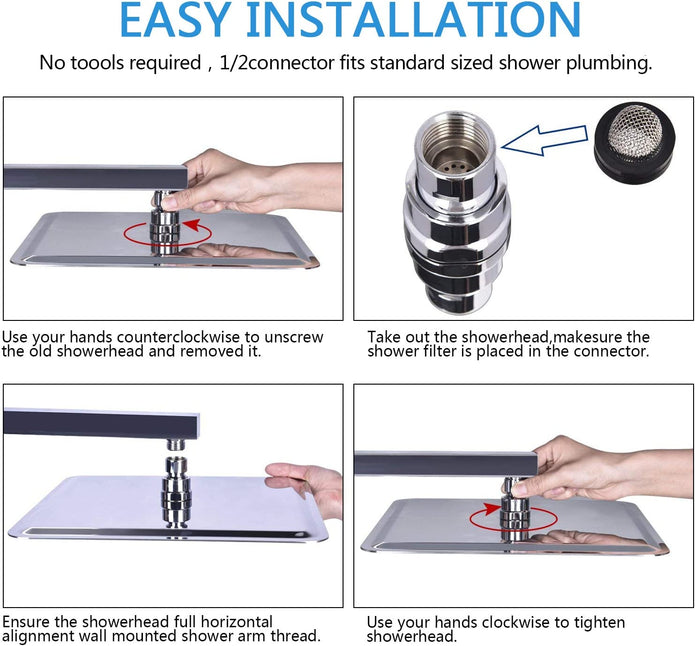 EASY INSTALLATION

No toools required , 1/2connector fits standard sized shower plumbing.

Use your hands counterclockwise to unscrew the old showerhead and removed it.

Take out the showerhead,makesure the shower filter is placed in the connector.

Ensure the showerhead full horizontal alignment wall mounted shower arm thread.

Use your hands clockwise to tighten showerhead.