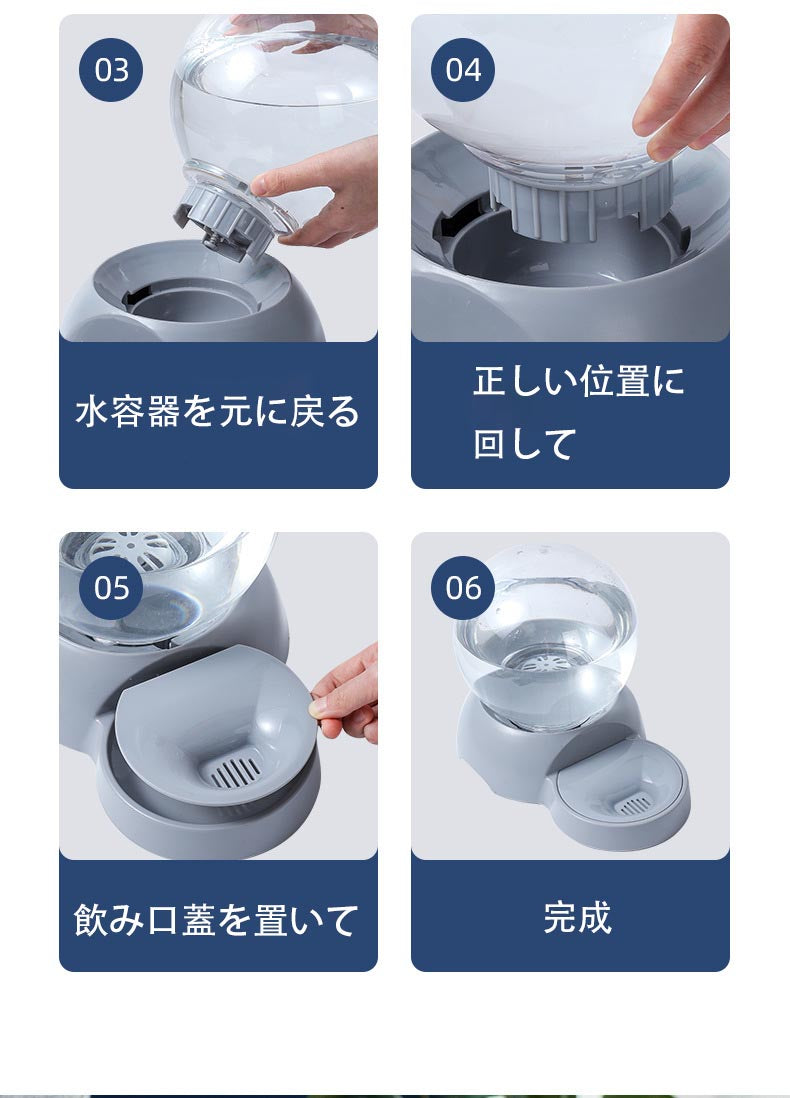 03

水容器を元に戻る

04

正しい位置に回して

05

飲み口蓋を置いて

06

完成