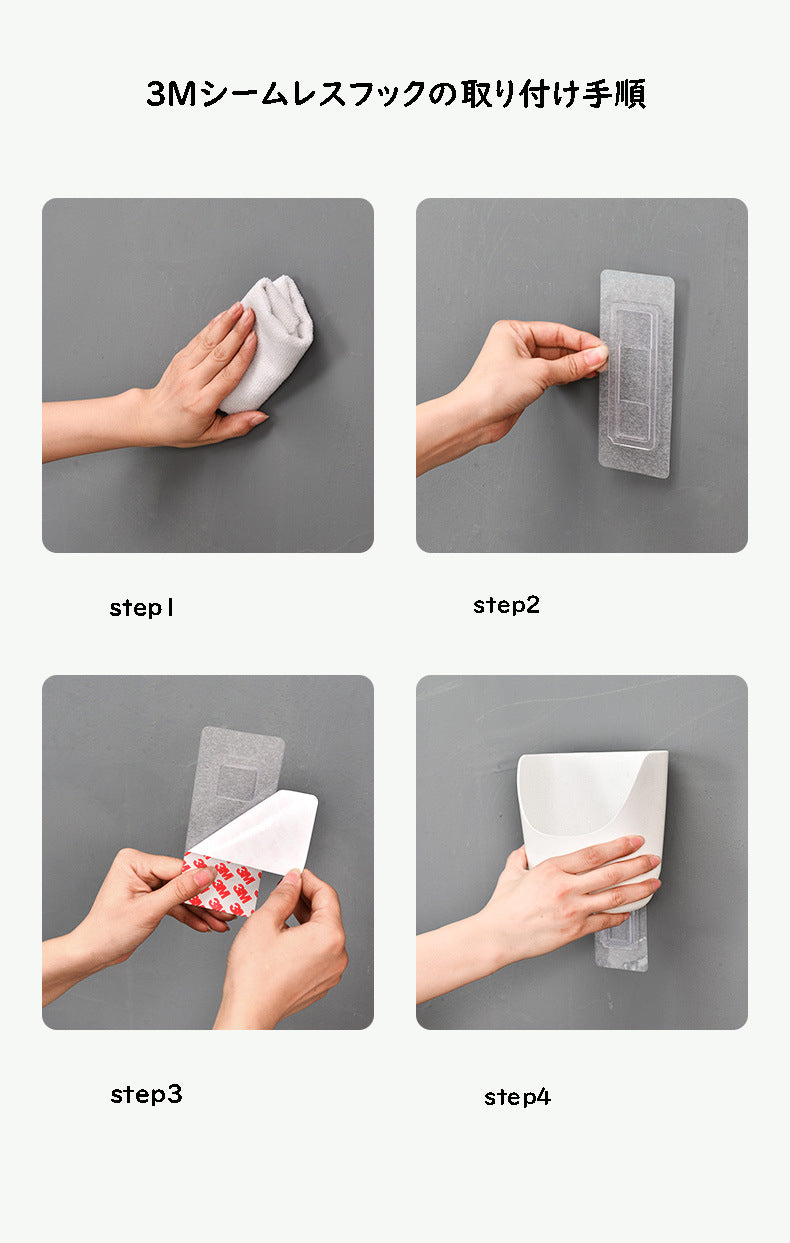 3Mシームレスフックの取り付け手順

step1

step2

3M 3M 3M

step3

step4