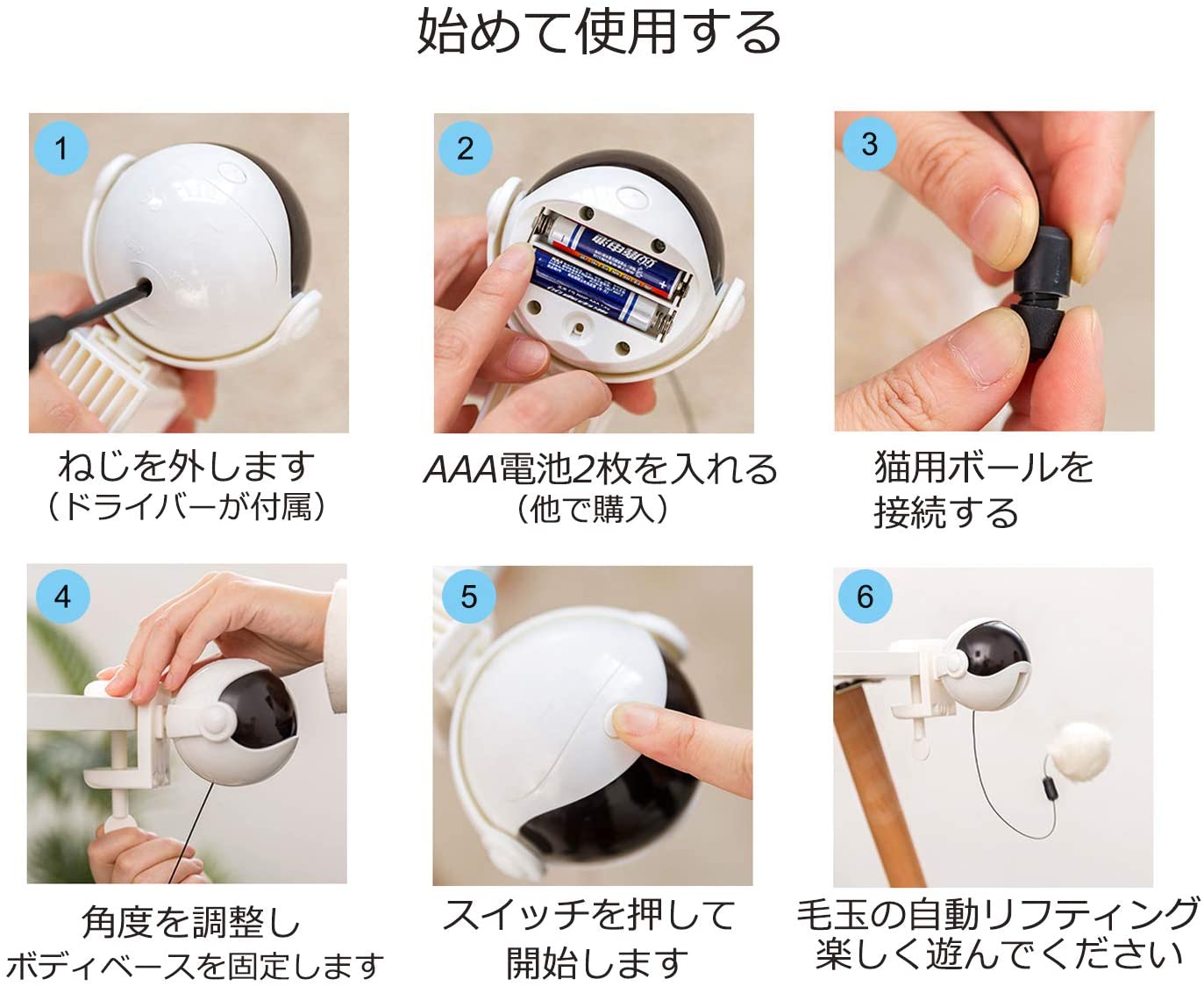 始めて使用する

1

ねじを外します
（ドライバーが付属）

2

AAA電池2枚を入れる
（他で購入）

3

猫用ボールを
接続する

4

角度を調整し
ボディベースを固定します

5

スイッチを押して
開始します

6

毛玉の自動リフティング
楽しく遊んでください