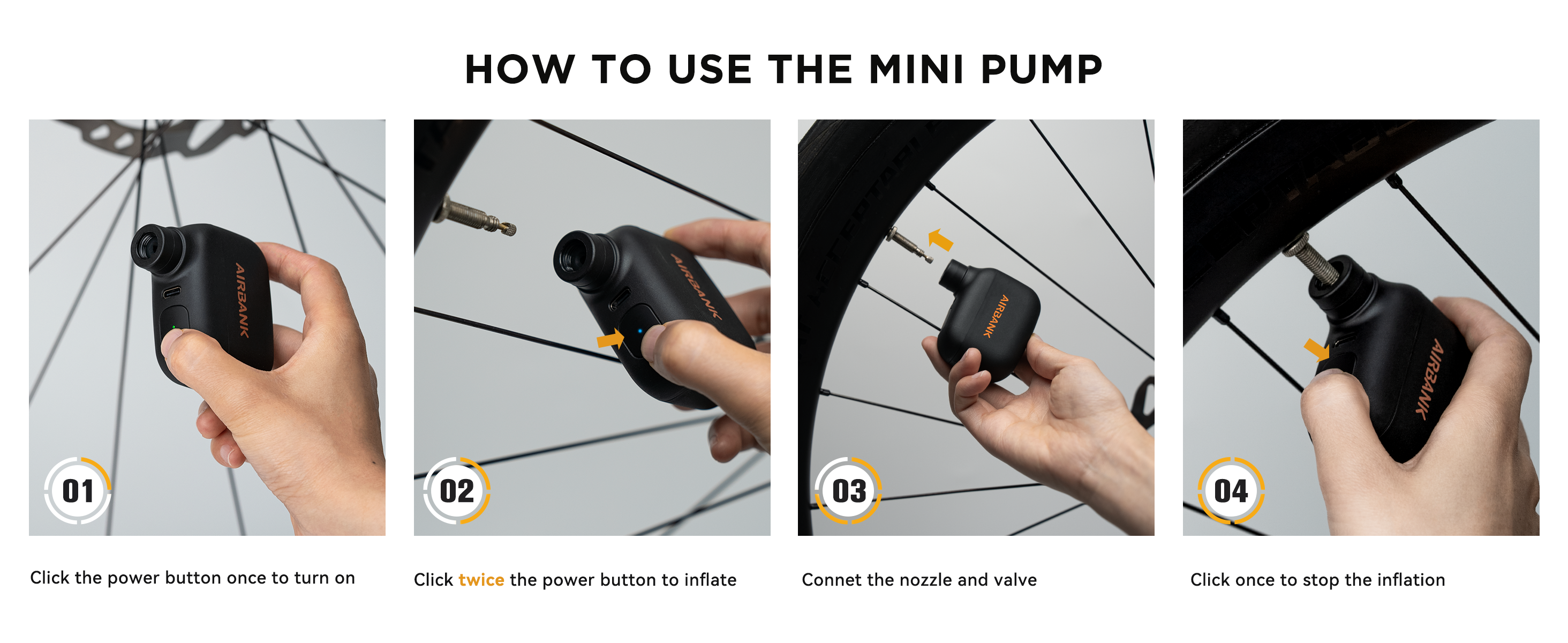 HOW TO USE THE MINI PUMP

AIRBANK

01

Click the power button once to turn on

AIRBANK

02

Click twice the power button to inflate

AIRBANK

03

Connet the nozzle and valve

AIRBANK

04

Click once to stop the inflation