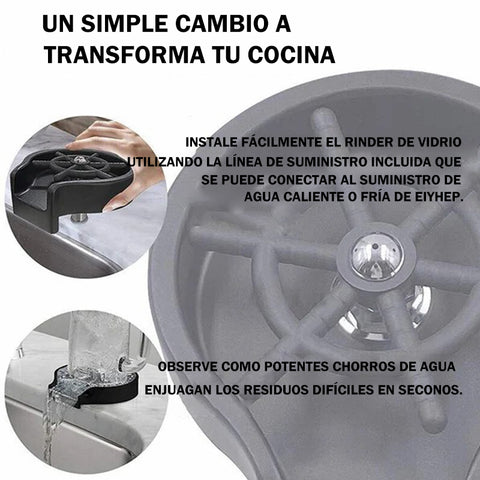 UN SIMPLE CAMBIO A TRANSFORMA TU COCINA

INSTALE FÁCILMENTE EL RINDER DE VIDRIO UTILIZANDO LA LÍNEA DE SUMINISTRO INCLUIDA QUE SE PUEDE CONECTAR AL SUMINISTRO DE AGUA CALIENTE O FRÍA DE EIYHEP.

OBSERVE COMO POTENTES CHORROS DE AGUA ENJUAGAN LOS RESIDUOS DIFÍCILES EN SECONOS.