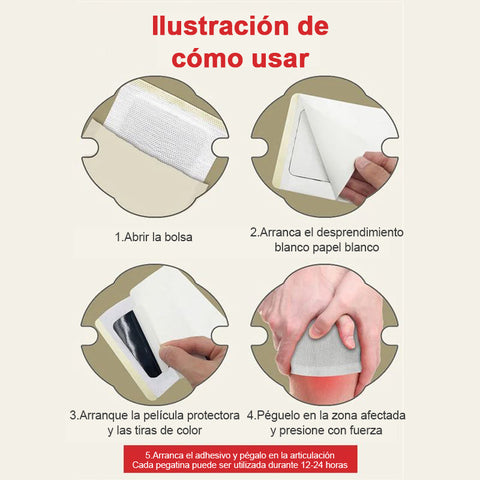 Ilustración de cómo usar

1.Abrir la bolsa

2.Arranca el desprendimiento blanco papel blanco

3.Arranque la película protectora y las tiras de color

4.Péguelo en la zona afectada y presione con fuerza

5.Arranca el adhesivo y pégalo en la articulación
Cada pegatina puede ser utilizada durante 12-24 horas