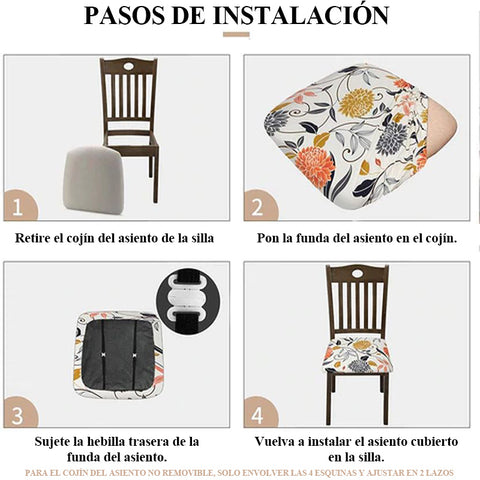 PASOS DE INSTALACIÓN

1

Retire el cojín del asiento de la silla

2

Pon la funda del asiento en el cojín.

3

Sujete la hebilla trasera de la funda del asiento.

4

Vuelva a instalar el asiento cubierto en la silla.

PARA EL COJÍN DEL ASIENTO NO REMOVIBLE, SOLO ENVOLVER LAS 4 ESQUINAS Y AJUSTAR EN 2 LAZOS