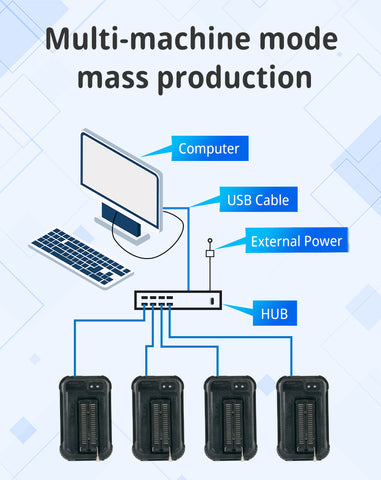 Multi-machine mode mass production

Computer

USB Cable

External Power

HUB