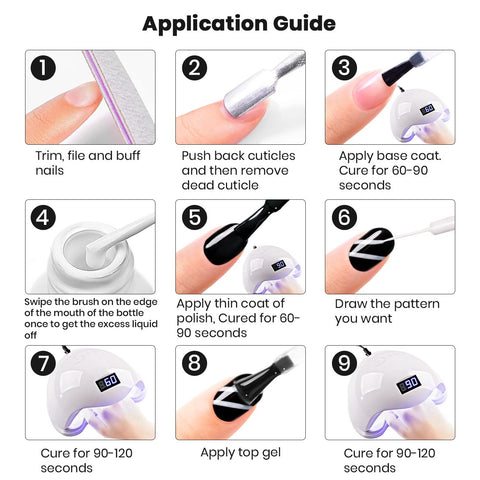 Application Guide

1
Trim, file and buff nails

2
Push back cuticles and then remove dead cuticle

3
60
Apply base coat. Cure for 60-90 seconds

4
Swipe the brush on the edge of the mouth of the bottle once to get the excess liquid off

5
90
Apply thin coat of polish, Cured for 60-90 seconds

6
Draw the pattern you want

7
60
Cure for 90-120 seconds

8
Apply top gel

9
90
Cure for 90-120 seconds