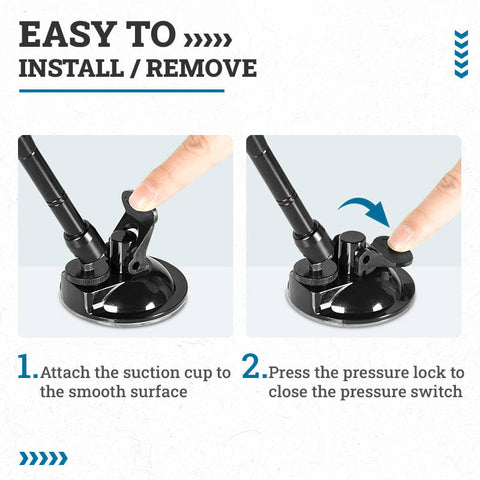 EASY TO
INSTALL / REMOVE

1. Attach the suction cup to the smooth surface

2. Press the pressure lock to close the pressure switch