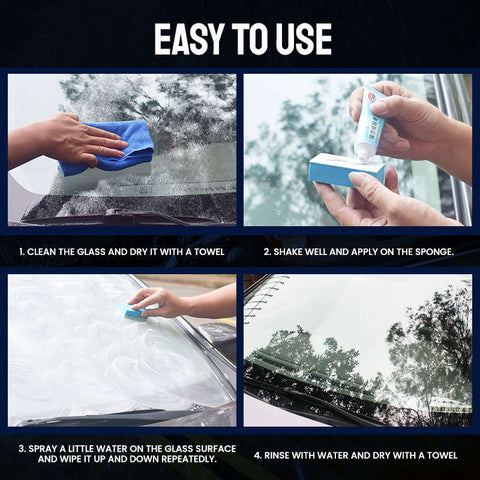 EASY TO USE

1. CLEAN THE GLASS AND DRY IT WITH A TOWEL

2. SHAKE WELL AND APPLY ON THE SPONGE.

3. SPRAY A LITTLE WATER ON THE GLASS SURFACE AND WIPE IT UP AND DOWN REPEATEDLY.

4. RINSE WITH WATER AND DRY WITH A TOWEL