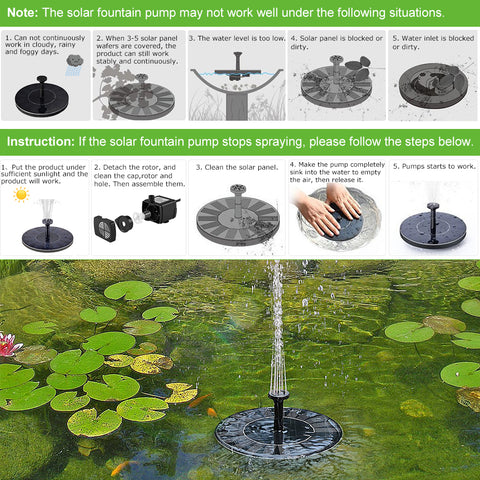 Note: The solar fountain pump may not work well under the following situations.

1. Can not continuously work in cloudy, rainy and foggy days.

2. When 3-5 solar panel wafers are covered, the product can still work stably and continuously.

3. The water level is too low.

4. Solar panel is blocked or dirty.

5. Water inlet is blocked or dirty.

Instruction: If the solar fountain pump stops spraying, please follow the steps below.

1. Put the product under sufficient sunlight and the product will work.

2. Detach the rotor, and clean the cap,rotor and hole. Then assemble them.

3. Clean the solar panel.

4. Make the pump completely sink into the water to empty the air, then release it.

5. Pumps starts to work.