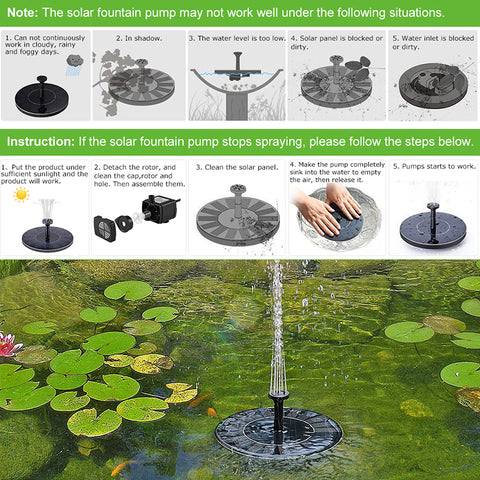 Note: The solar fountain pump may not work well under the following situations.

1. Can not continuously work in cloudy, rainy and foggy days.

2. In shadow.

3. The water level is too low.

4. Solar panel is blocked or dirty.

5. Water inlet is blocked or dirty.

Instruction: If the solar fountain pump stops spraying, please follow the steps below.

1. Put the product under sufficient sunlight and the product will work.

2. Detach the rotor, and clean the cap,rotor and hole. Then assemble them.

3. Clean the solar panel.

4. Make the pump completely sink into the water to empty the air, then release it.

5. Pumps starts to work.