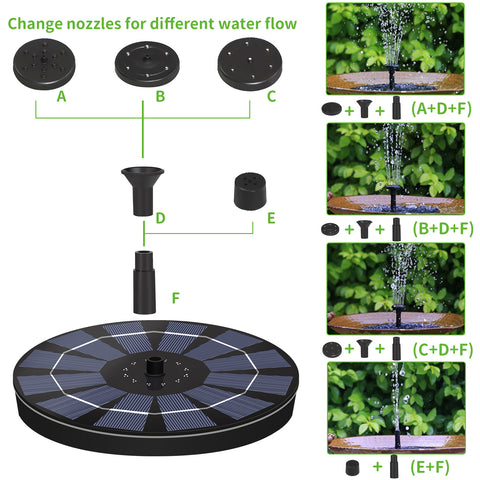 Change nozzles for different water flow

A

B

C

D

E

F

+ + (A+D+F)

+ + (B+D+F)

+ + (C+D+F)

+ (E+F)