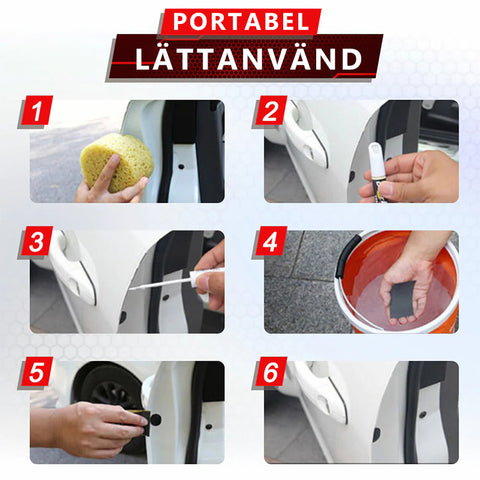 PORTABEL
LÄTTANVÄND

1

2

3

4

5

6