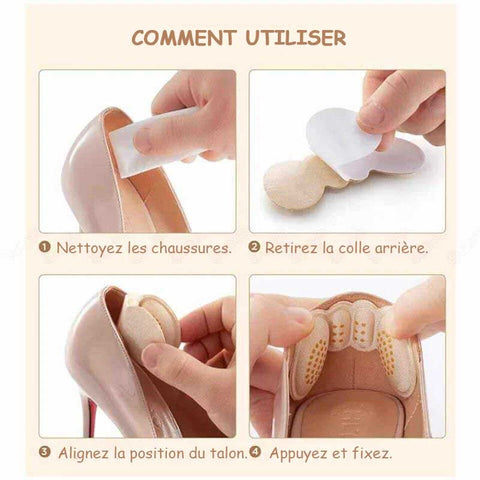 COMMENT UTILISER

❶ Nettoyez les chaussures.

❷ Retirez la colle arrière.

❸ Alignez la position du talon.

❹ Appuyez et fixez.