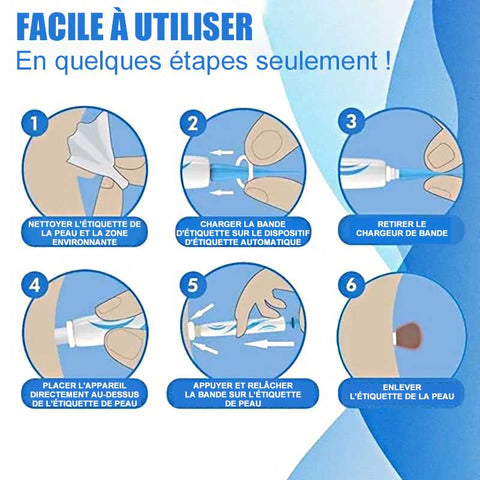 FACILE À UTILISER
En quelques étapes seulement !

1
NETTOYER L'ÉTIQUETTE DE LA PEAU ET LA ZONE ENVIRONNANTE

2
CHARGER LA BANDE D'ÉTIQUETTE SUR LE DISPOSITIF D'ÉTIQUETTE AUTOMATIQUE

3
RETIRER LE CHARGEUR DE BANDE

4
PLACER L'APPAREIL DIRECTEMENT AU-DESSUS DE L'ÉTIQUETTE DE PEAU

5
APPUYER ET RELÂCHER LA BANDE SUR L'ÉTIQUETTE DE PEAU

6
ENLEVER L'ÉTIQUETTE DE LA PEAU