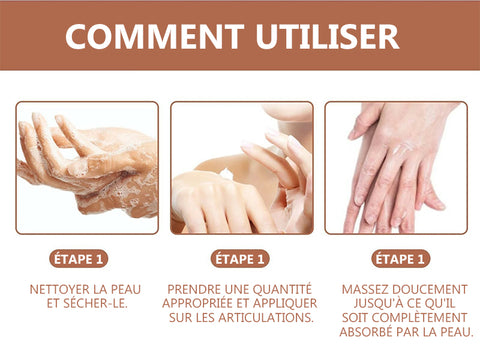 COMMENT UTILISER

ÉTAPE 1

NETTOYER LA PEAU ET SÉCHER-LE.

ÉTAPE 1

PRENDRE UNE QUANTITÉ APPROPRIÉE ET APPLIQUER SUR LES ARTICULATIONS.

ÉTAPE 1

MASSEZ DOUCEMENT JUSQU'À CE QU'IL SOIT COMPLÈTEMENT ABSORBÉ PAR LA PEAU.