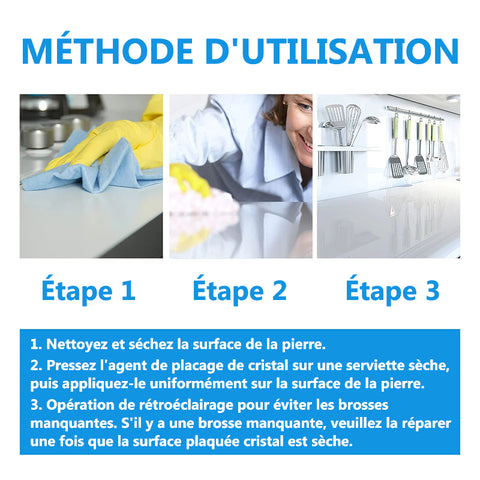 MÉTHODE D'UTILISATION

Étape 1

Étape 2

Étape 3

1. Nettoyez et séchez la surface de la pierre.

2. Pressez l'agent de placage de cristal sur une serviette sèche, puis appliquez-le uniformément sur la surface de la pierre.

3. Opération de rétroéclairage pour éviter les brosses manquantes. S'il y a une brosse manquante, veuillez la réparer une fois que la surface plaquée cristal est sèche.