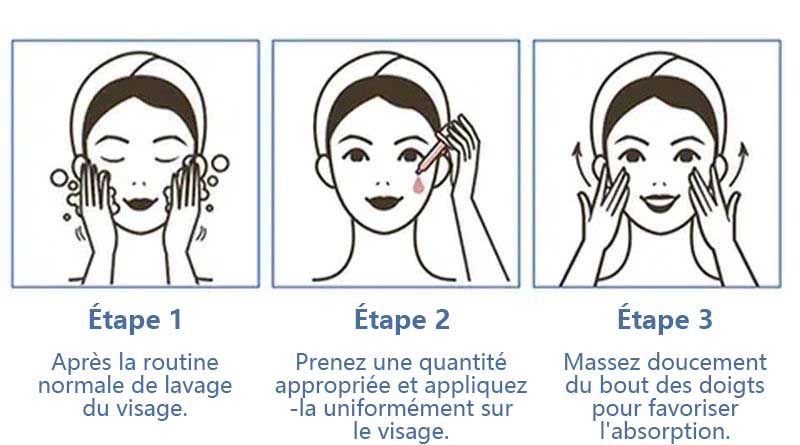 Étape 1

Après la routine normale de lavage du visage.

Étape 2

Prenez une quantité appropriée et appliquez -la uniformément sur le visage.

Étape 3

Massez doucement du bout des doigts pour favoriser l'absorption.