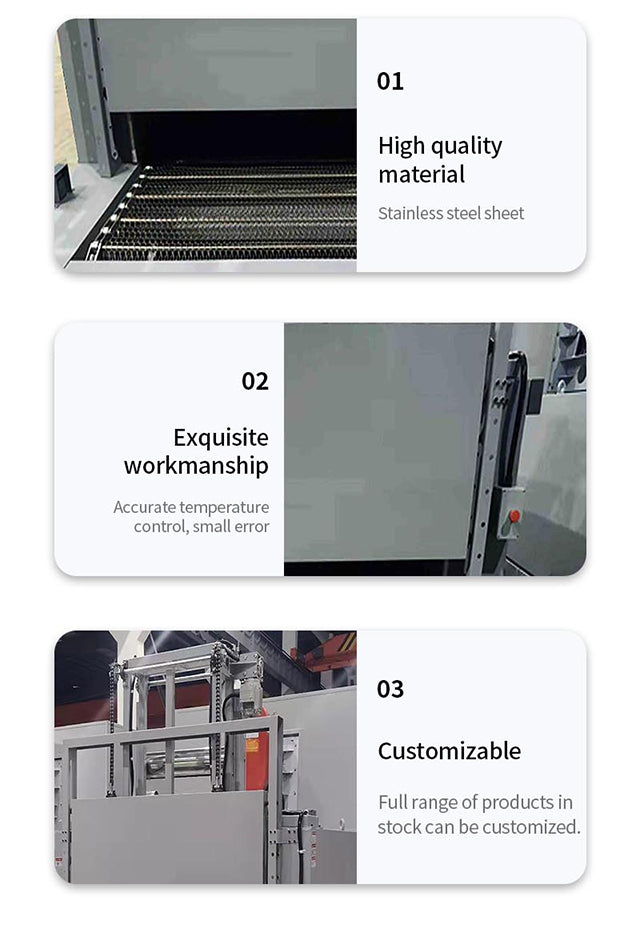 01

High quality material

Stainless steel sheet

02

Exquisite workmanship

Accurate temperature control, small error

03

Customizable

Full range of products in stock can be customized.