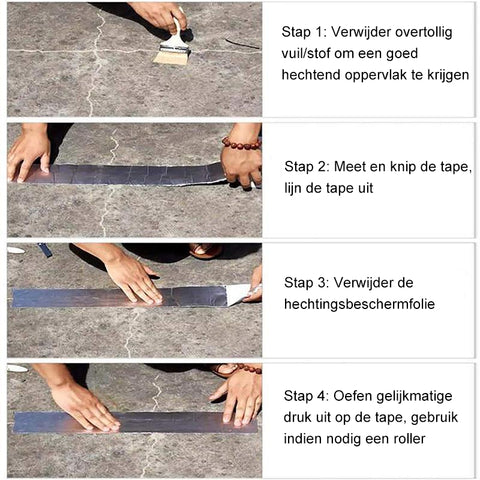 Stap 1: Verwijder overtollig vuil/stof om een goed hechtend oppervlak te krijgen

Stap 2: Meet en knip de tape, lijn de tape uit

Stap 3: Verwijder de hechtingsbeschermfolie

Stap 4: Oefen gelijkmatige druk uit op de tape, gebruik indien nodig een roller