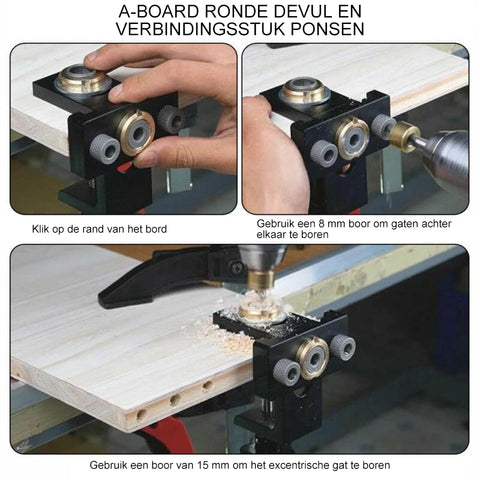 A-BOARD RONDE DEVUL EN VERBINDINGSSTUK PONSEN

Klik op de rand van het bord

Gebruik een 8 mm boor om gaten achter elkaar te boren

Gebruik een boor van 15 mm om het excentrische gat te boren