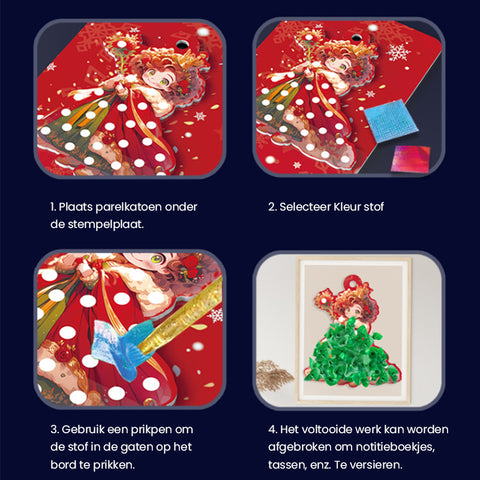 1. Plaats parelkatoen onder de stempelplaat.

2. Selecteer Kleur stof

3. Gebruik een prikpen om de stof in de gaten op het bord te prikken.

4. Het voltooide werk kan worden afgebroken om notitieboekjes, tassen, enz. Te versieren.