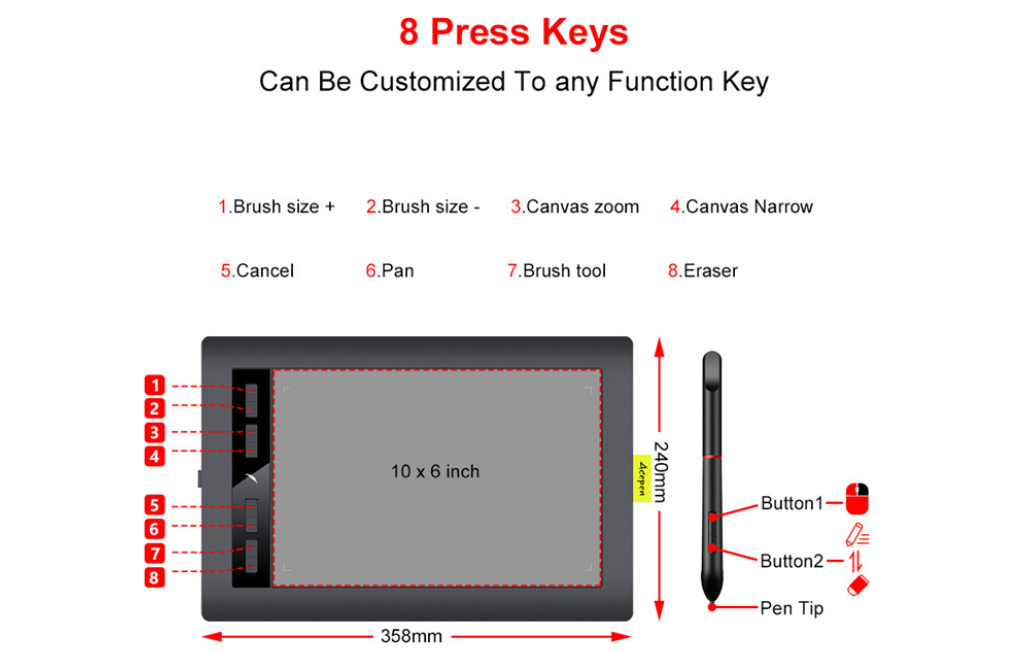 8 Press Keys

Can Be Customized To any Function Key

1.Brush size + 2.Brush size - 3.Canvas zoom 4.Canvas Narrow

5.Cancel 6.Pan 7.Brush tool 8.Eraser

1
2
3
4
5
6
7
8

10 x 6 inch

Acepen

240mm

358mm

Button1

Button2

Pen Tip