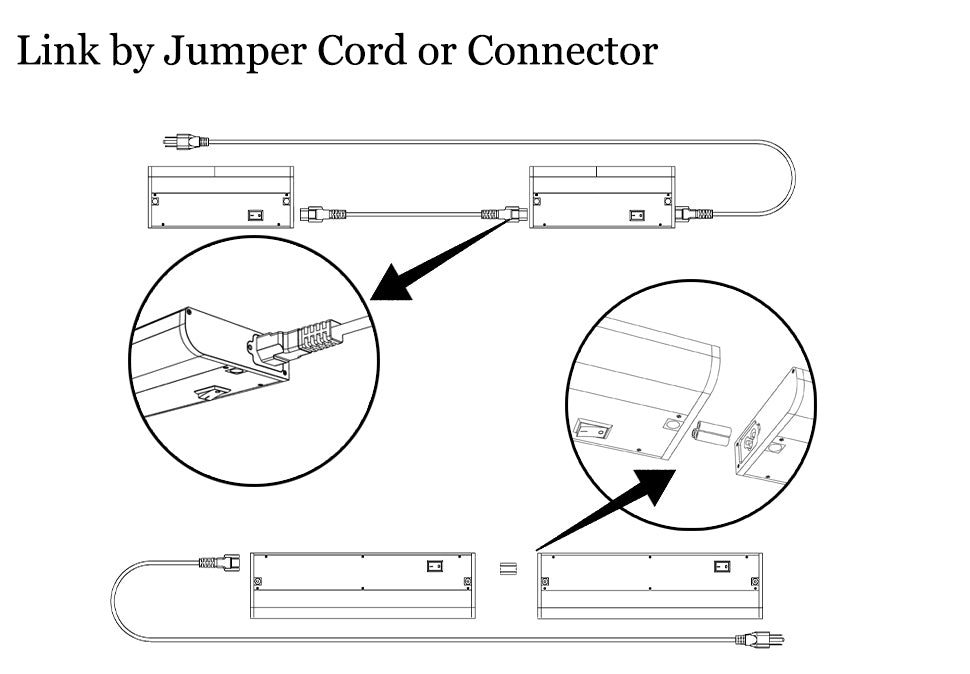 Link by Jumper Cord or Connector