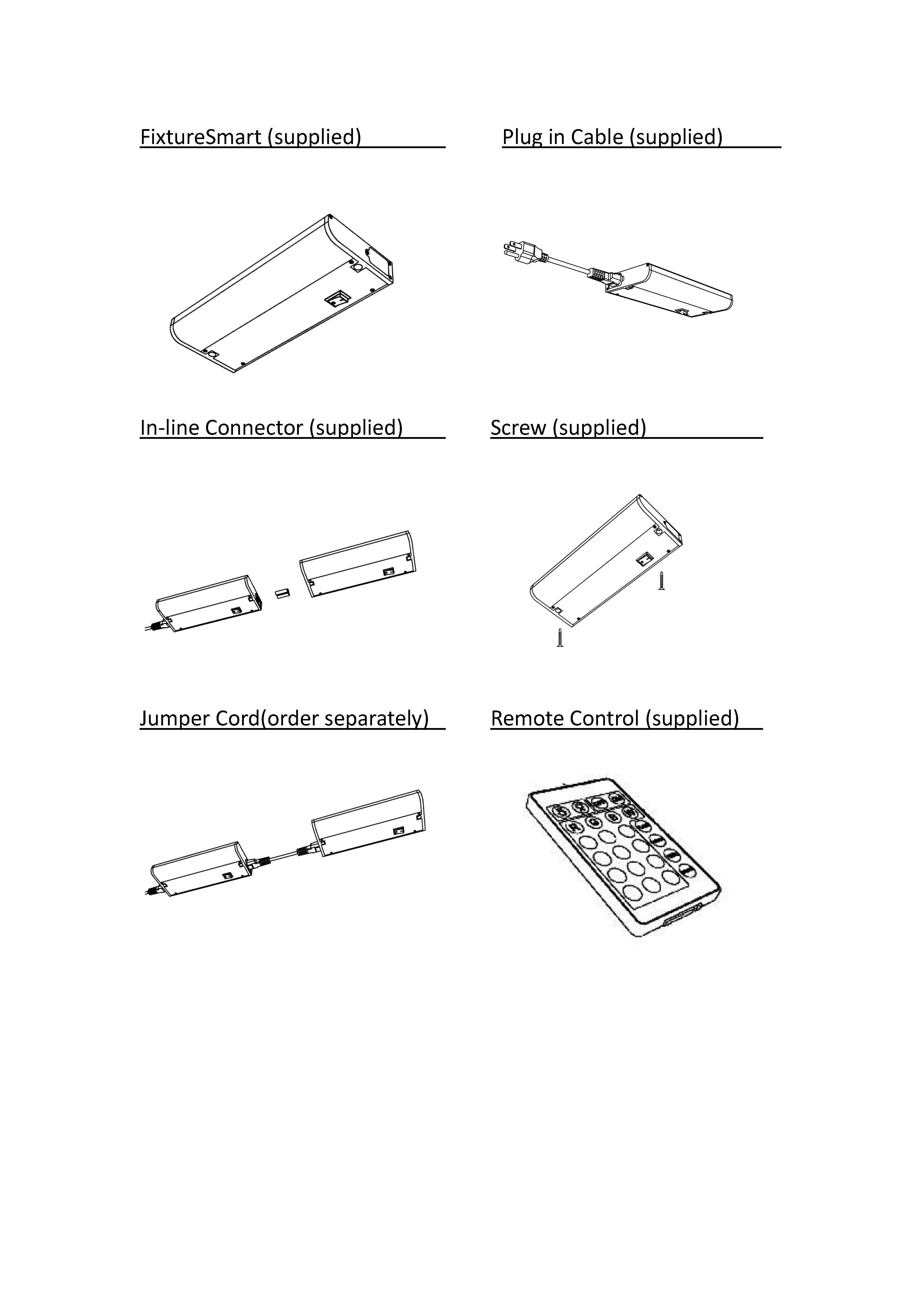 FixtureSmart (supplied)

Plug in Cable (supplied)

In-line Connector (supplied)

Screw (supplied)

Jumper Cord(order separately)

Remote Control (supplied)