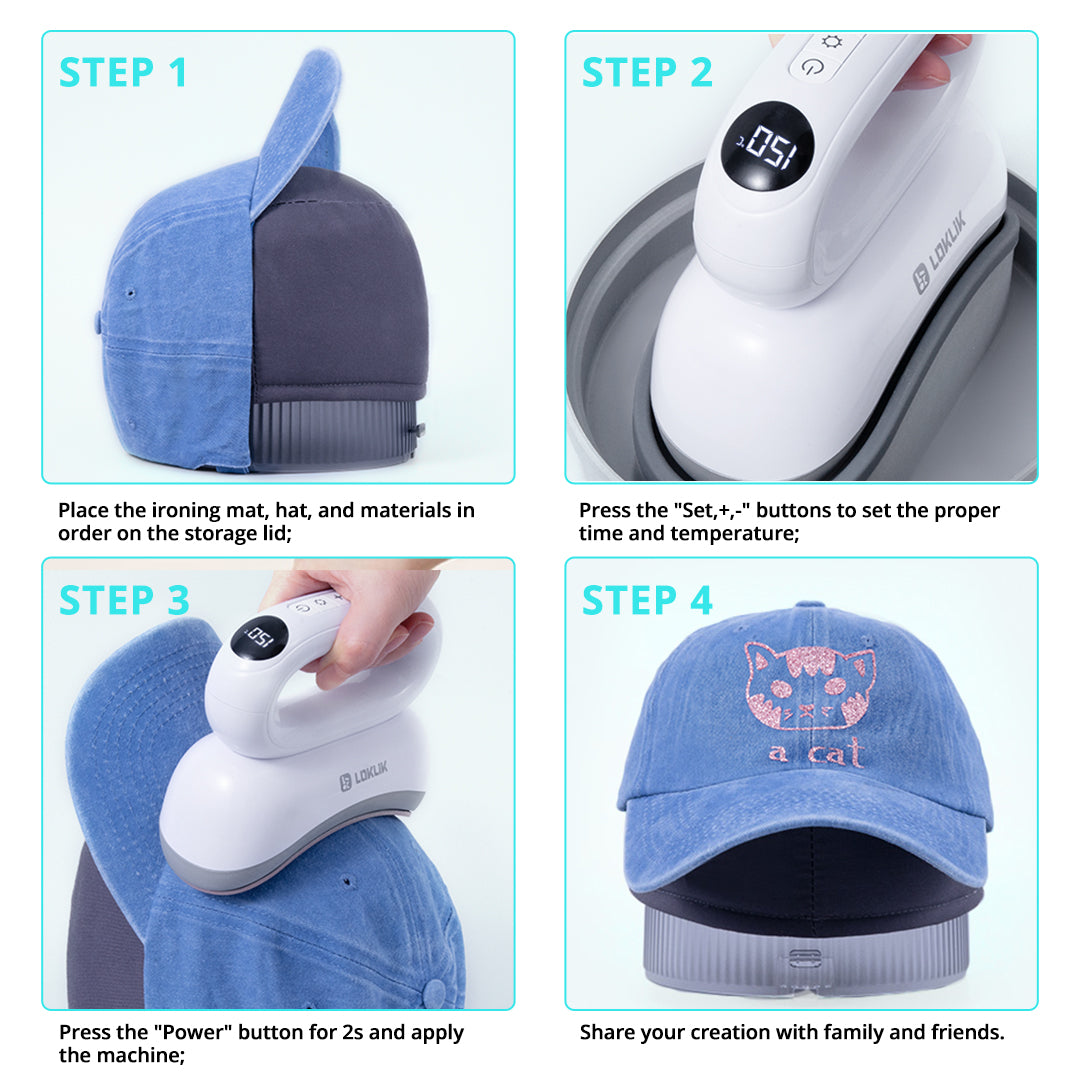 STEP 1

Place the ironing mat, hat, and materials in order on the storage lid;

STEP 2

150

LOKLIK

Press the "Set,+,-" buttons to set the proper time and temperature;

STEP 3

150

LOKLIK

Press the "Power" button for 2s and apply the machine;

STEP 4

a cat

Share your creation with family and friends.