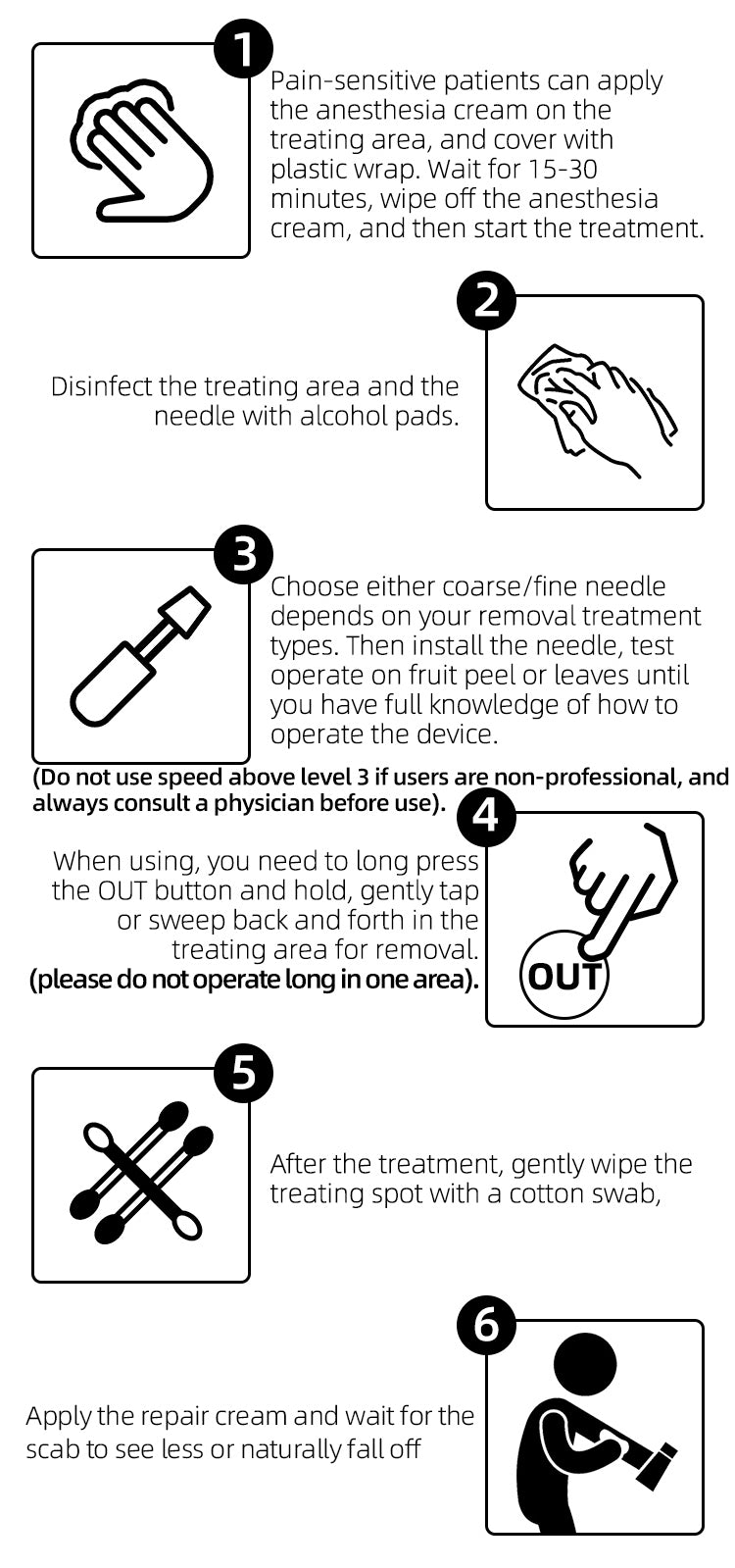 1

Pain-sensitive patients can apply the anesthesia cream on the treating area, and cover with plastic wrap. Wait for 15-30 minutes, wipe off the anesthesia cream, and then start the treatment.

2

Disinfect the treating area and the needle with alcohol pads.

3

Choose either coarse/fine needle depends on your removal treatment types. Then install the needle, test operate on fruit peel or leaves until you have full knowledge of how to operate the device.

(Do not use speed above level 3 if users are non-professional, and always consult a physician before use).

4

When using, you need to long press the OUT button and hold, gently tap or sweep back and forth in the treating area for removal.
(please do not operate long in one area).

OUT

5

After the treatment, gently wipe the treating spot with a cotton swab,

6

Apply the repair cream and wait for the scab to see less or naturally fall off