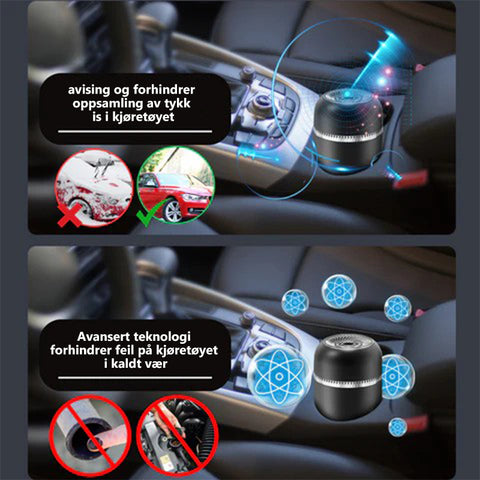 avising og forhindrer oppsamling av tykk is i kjøretøyet

Avansert teknologi forhindrer feil på kjøretøyet i kaldt vær