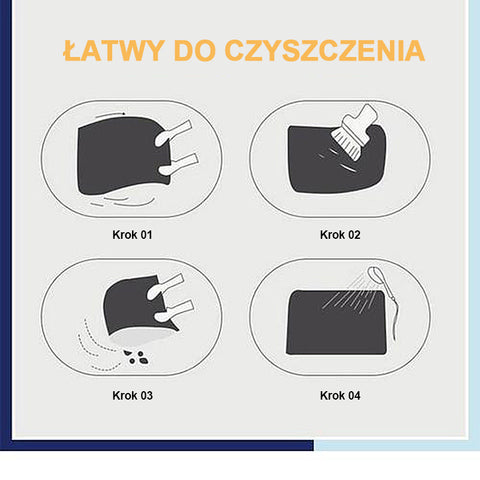 ŁATWY DO CZYSZCZENIA

Krok 01

Krok 02

Krok 03

Krok 04