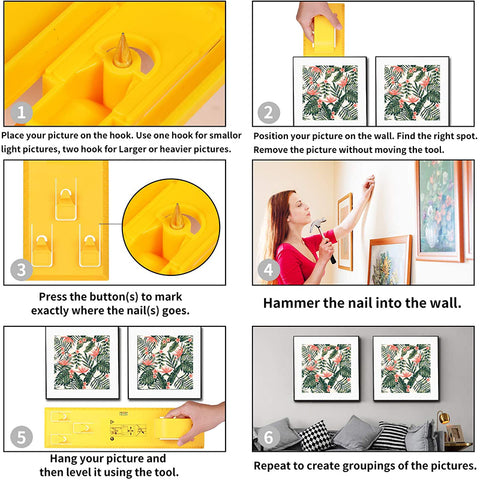 1

Place your picture on the hook. Use one hook for smallor light pictures, two hook for Larger or heavier pictures.

2

Position your picture on the wall. Find the right spot. Remove the picture without moving the tool.

3

Press the button(s) to mark exactly where the nail(s) goes.

4

Hammer the nail into the wall.

5

Hang your picture and then level it using the tool.

6

Repeat to create groupings of the pictures.