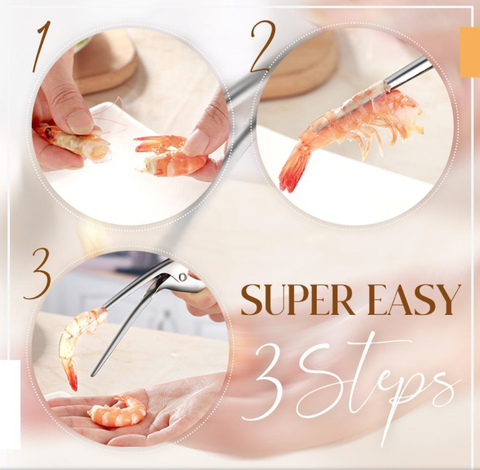 1

2

3

SUPER EASY

3 Steps