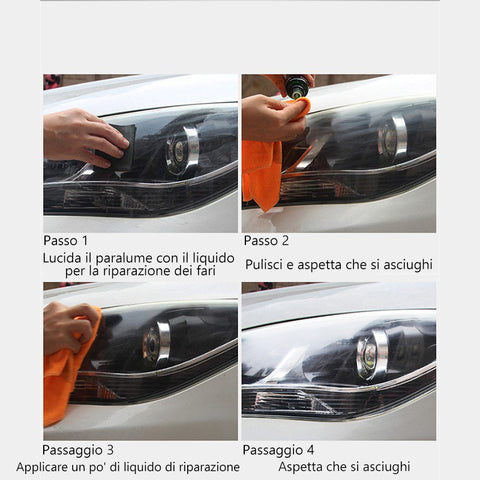 Passo 1
Lucida il paralume con il liquido per la riparazione dei fari

Passo 2
Pulisci e aspetta che si asciughi

Passaggio 3
Applicare un po' di liquido di riparazione

Passaggio 4
Aspetta che si asciughi