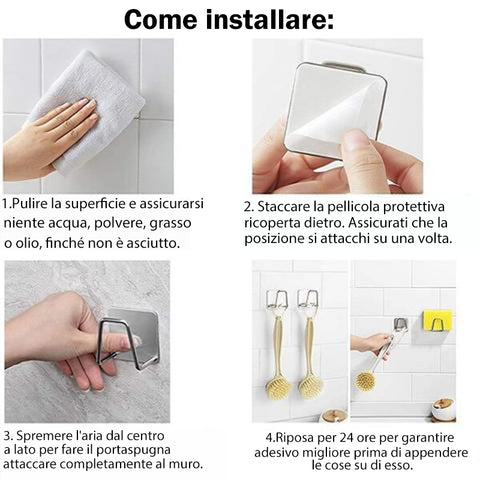 Come installare:

1.Pulire la superficie e assicurarsi niente acqua, polvere, grasso o olio, finché non è asciutto.

2. Staccare la pellicola protettiva ricoperta dietro. Assicurati che la posizione si attacchi su una volta.

3. Spremere l'aria dal centro a lato per fare il portaspugna attaccare completamente al muro.

4.Riposa per 24 ore per garantire adesivo migliore prima di appendere le cose su di esso.